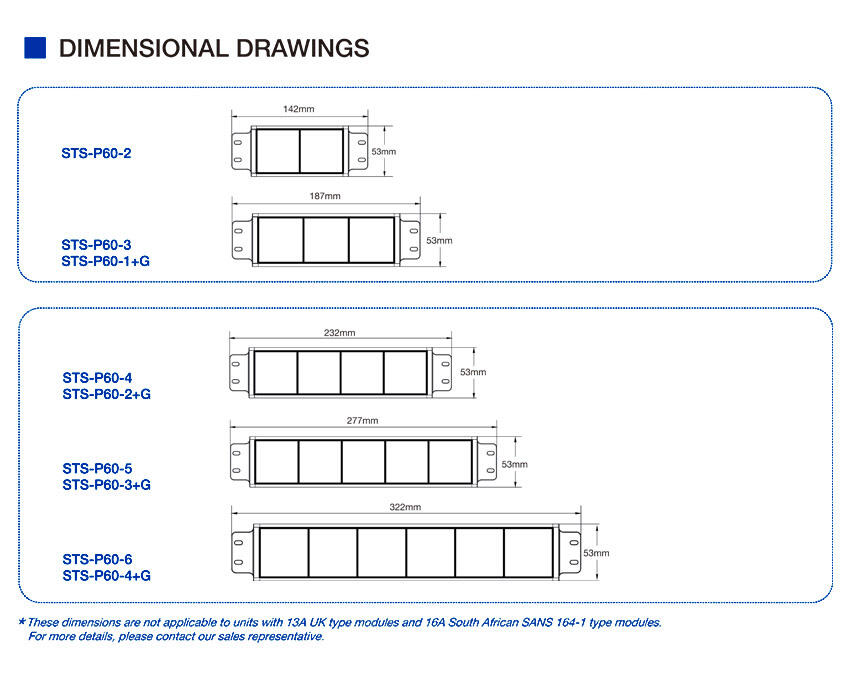 DIMENSIONAL DRAWINGS

STS-P60-2

142mm

53mm

STS-P60-3
STS-P60-1+G

187mm

53mm

STS-P60-4
STS-P60-2+G

232mm

53mm

STS-P60-5
STS-P60-3+G

277mm

53mm

STS-P60-6
STS-P60-4+G

322mm

53mm

*These dimensions are not applicable to units with 13A UK type modules and 16A South African SANS 164-1 type modules. For more details, please contact our sales representative.