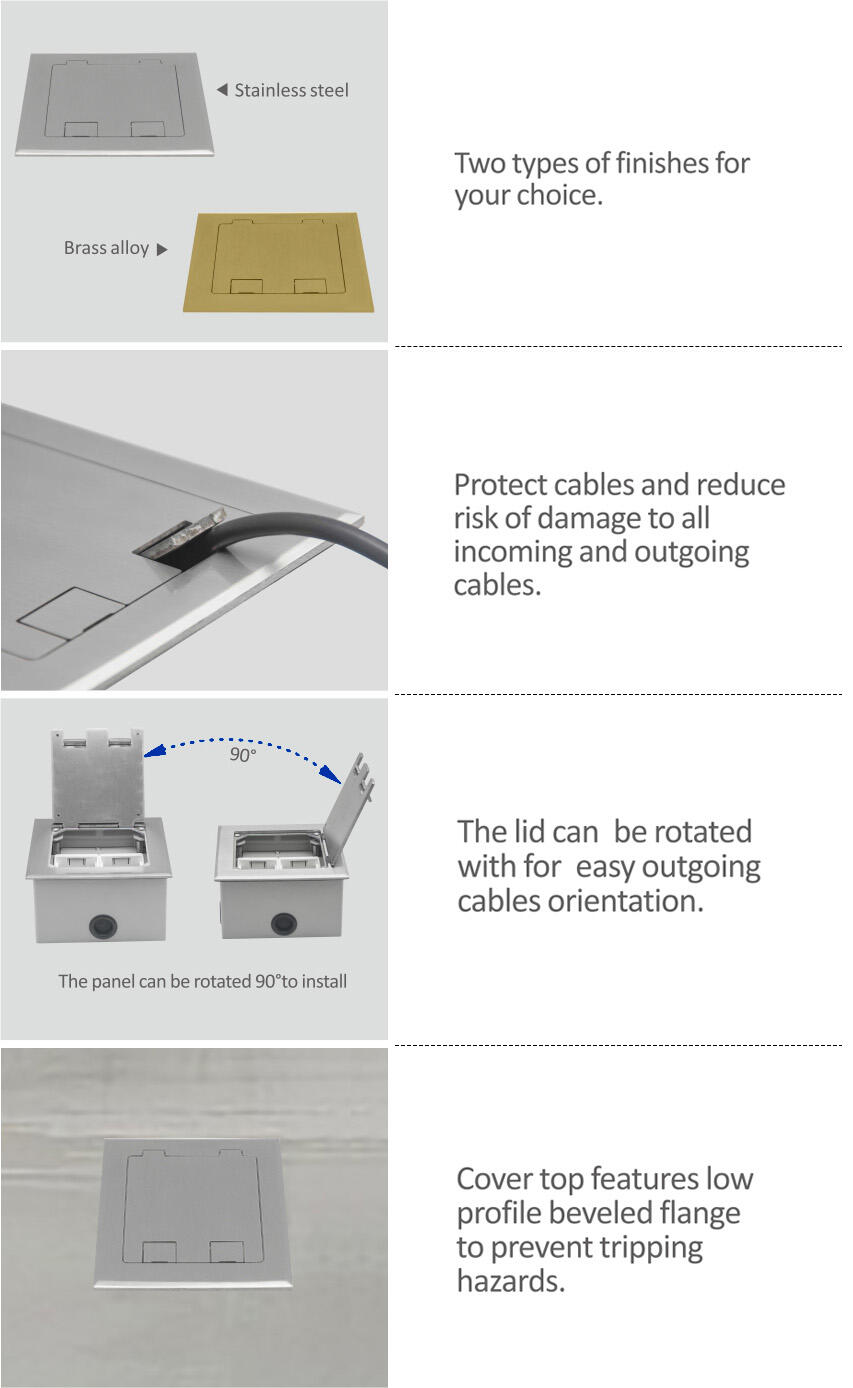 ◀ Stainless steel

Brass alloy ▶

Two types of finishes for your choice.

Protect cables and reduce risk of damage to all incoming and outgoing cables.

90°

The panel can be rotated 90°to install

The lid can be rotated with for easy outgoing cables orientation.

Cover top features low profile beveled flange to prevent tripping hazards.