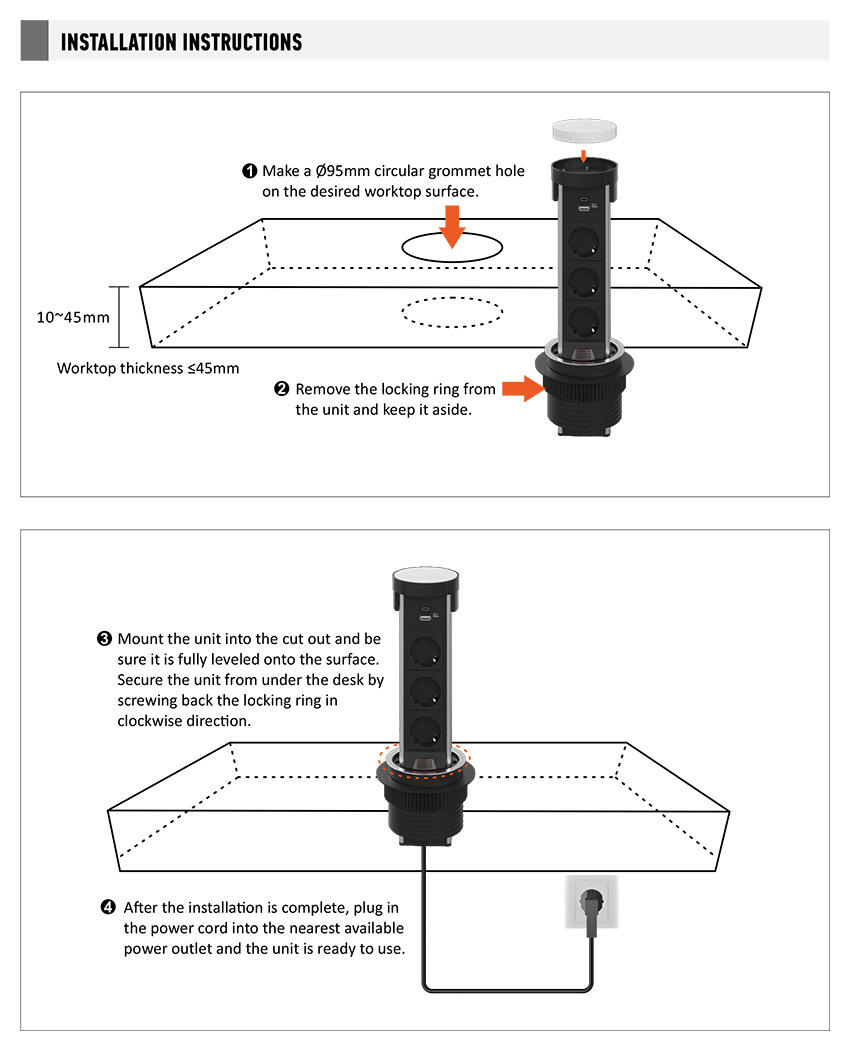 INSTALLATION INSTRUCTIONS

❶ Make a Ø95mm circular grommet hole on the desired worktop surface.

10~45mm

Worktop thickness ≤45mm

❷ Remove the locking ring from the unit and keep it aside.

❸ Mount the unit into the cut out and be sure it is fully leveled onto the surface. Secure the unit from under the desk by screwing back the locking ring in clockwise direction.

❹ After the installation is complete, plug in the power cord into the nearest available power outlet and the unit is ready to use.