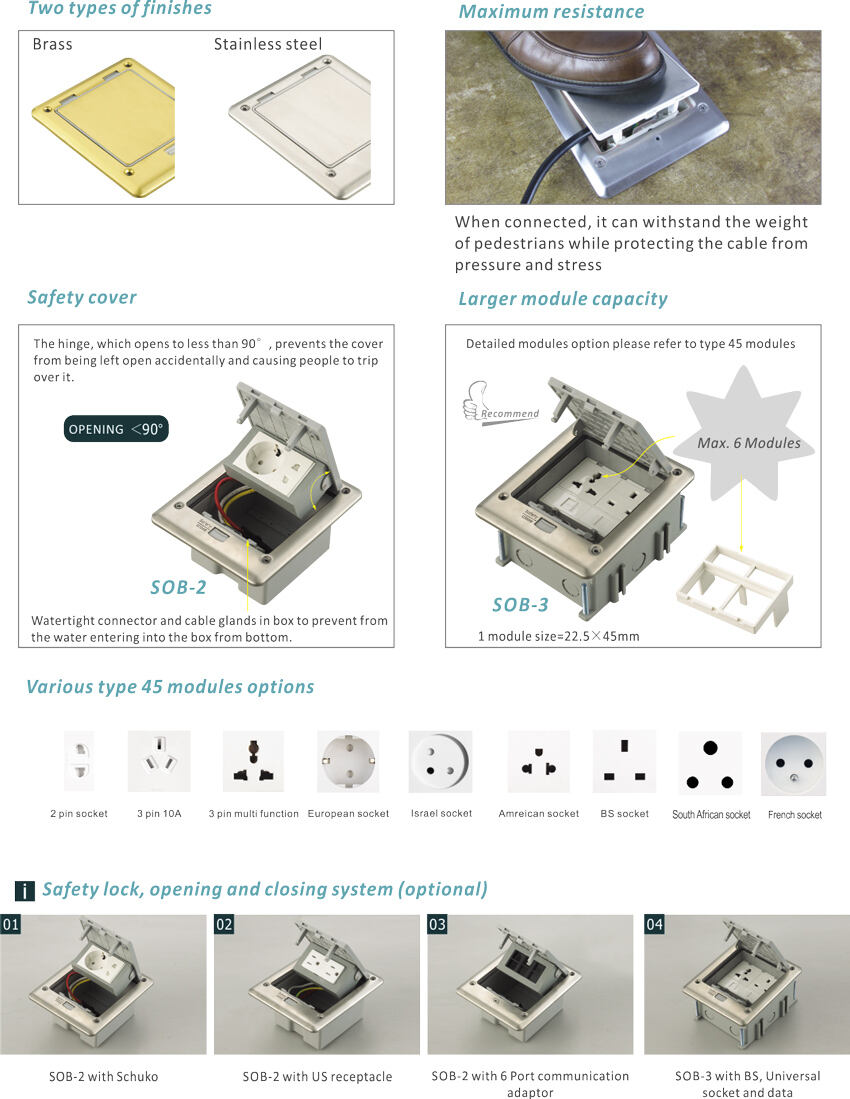 Two types of finishes

Brass

Stainless steel

Maximum resistance

When connected, it can withstand the weight of pedestrians while protecting the cable from pressure and stress

Safety cover

The hinge, which opens to less than 90°, prevents the cover from being left open accidentally and causing people to trip over it.

OPENING <90°

SOB-2

Watertight connector and cable glands in box to prevent from the water entering into the box from bottom.

Larger module capacity

Detailed modules option please refer to type 45 modules

Recommend

Max. 6 Modules

SOB-3

1 module size=22.5×45mm

Various type 45 modules options

2 pin socket

3 pin 10A

3 pin multi function

European socket

Israel socket

Amreican socket

BS socket

South African socket

French socket

i Safety lock, opening and closing system (optional)

01

SOB-2 with Schuko

02

SOB-2 with US receptacle

03

SOB-2 with 6 Port communication adaptor

04

SOB-3 with BS, Universal socket and data